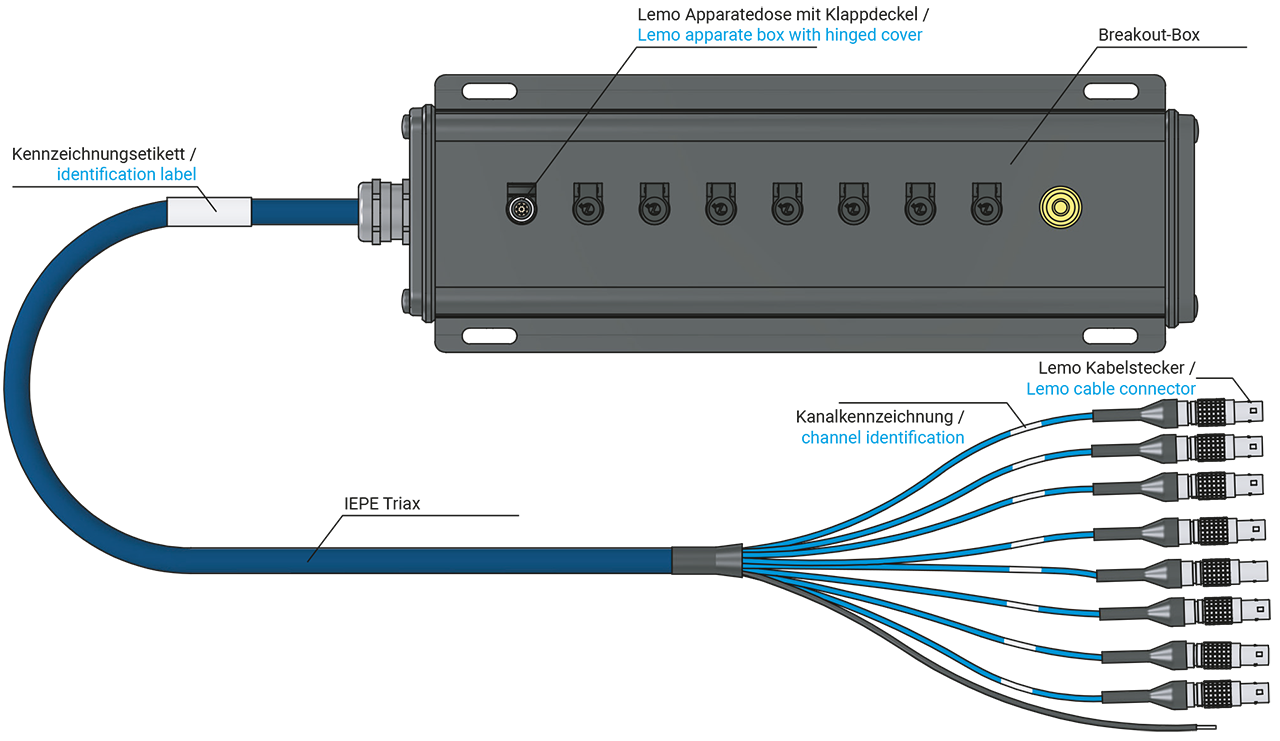 Lemo Apparatedose mit Klappdeckel /
Lemo apparate box with hinged cover

Breakout-Box

Kennzeichnungsetikett /
identification label

Lemo Kabelstecker /
Lemo cable connector

Kanalkennzeichnung /
channel identification

IEPE Triax